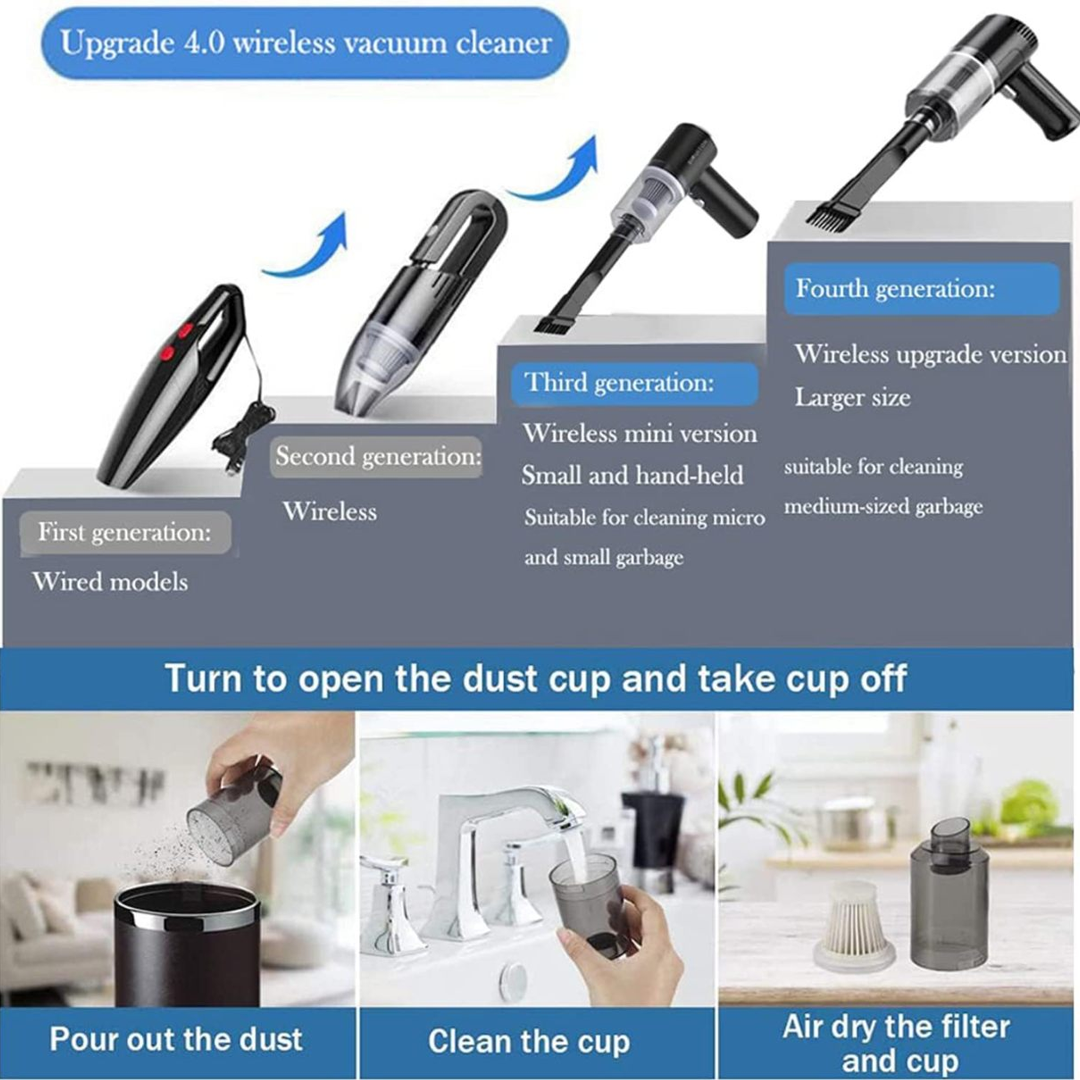 Upgrade 4.0 wireless vacuum cleaner

First generation:
Wired models

Second generation:
Wireless

Third generation:
Wireless mini version
Small and hand-held
Suitable for cleaning micro and small garbage

Fourth generation:
Wireless upgrade version
Larger size
suitable for cleaning medium-sized garbage

Turn to open the dust cup and take cup off

Pour out the dust

Clean the cup

Air dry the filter and cup